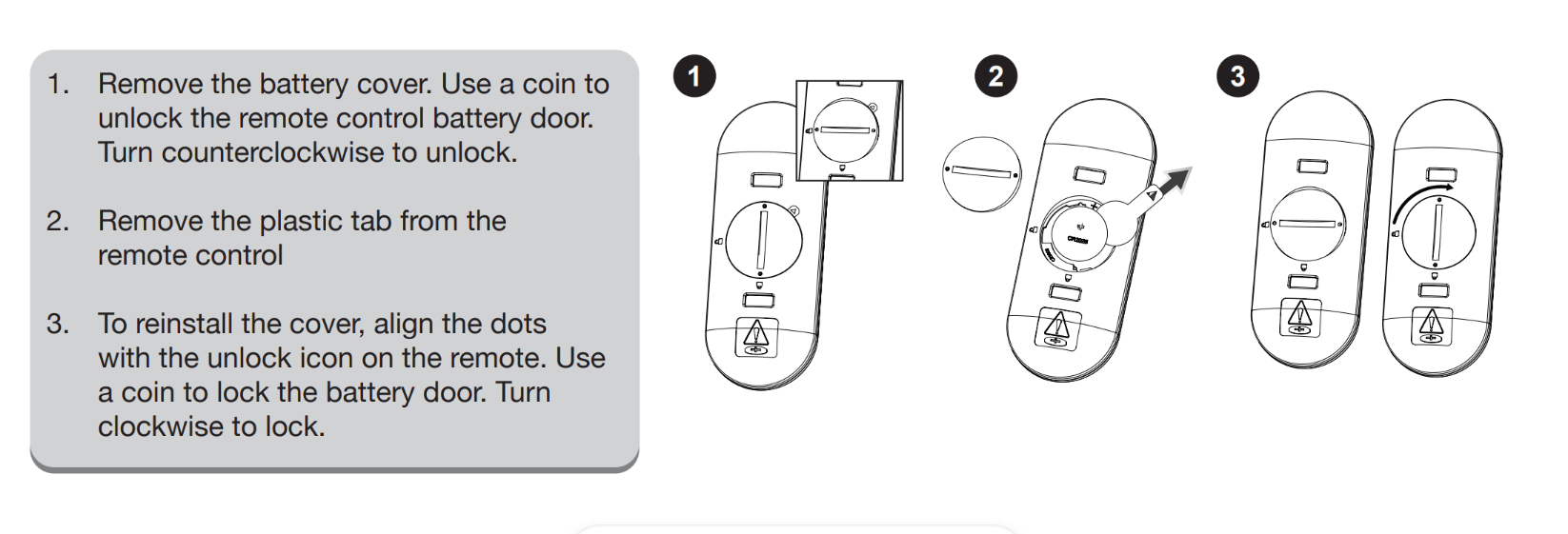 1. Remove the battery cover. Use a coin to unlock the remote control battery door. Turn counterclockwise to unlock.

2. Remove the plastic tab from the remote control

3. To reinstall the cover, align the dots with the unlock icon on the remote. Use a coin to lock the battery door. Turn clockwise to lock.

1

2

CR2032

3